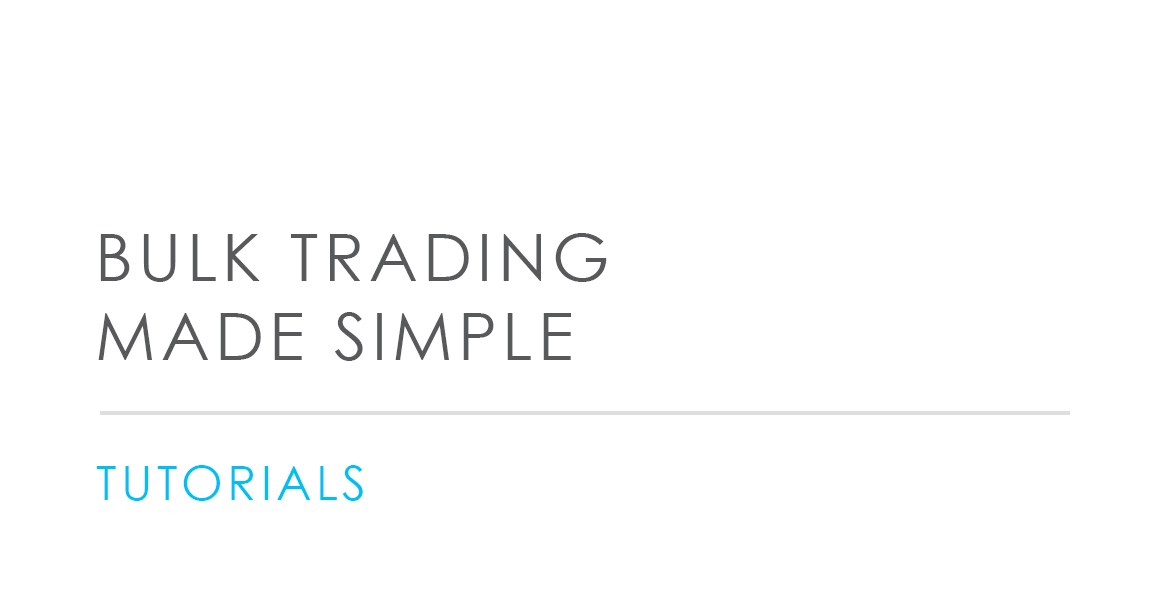 BULK TRADING
MADE SIMPLE

TUTORIALS